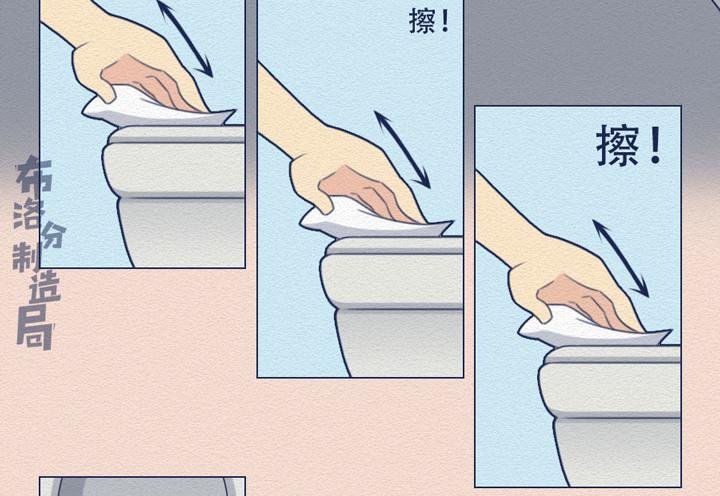 布洛分制造局

擦！

擦！