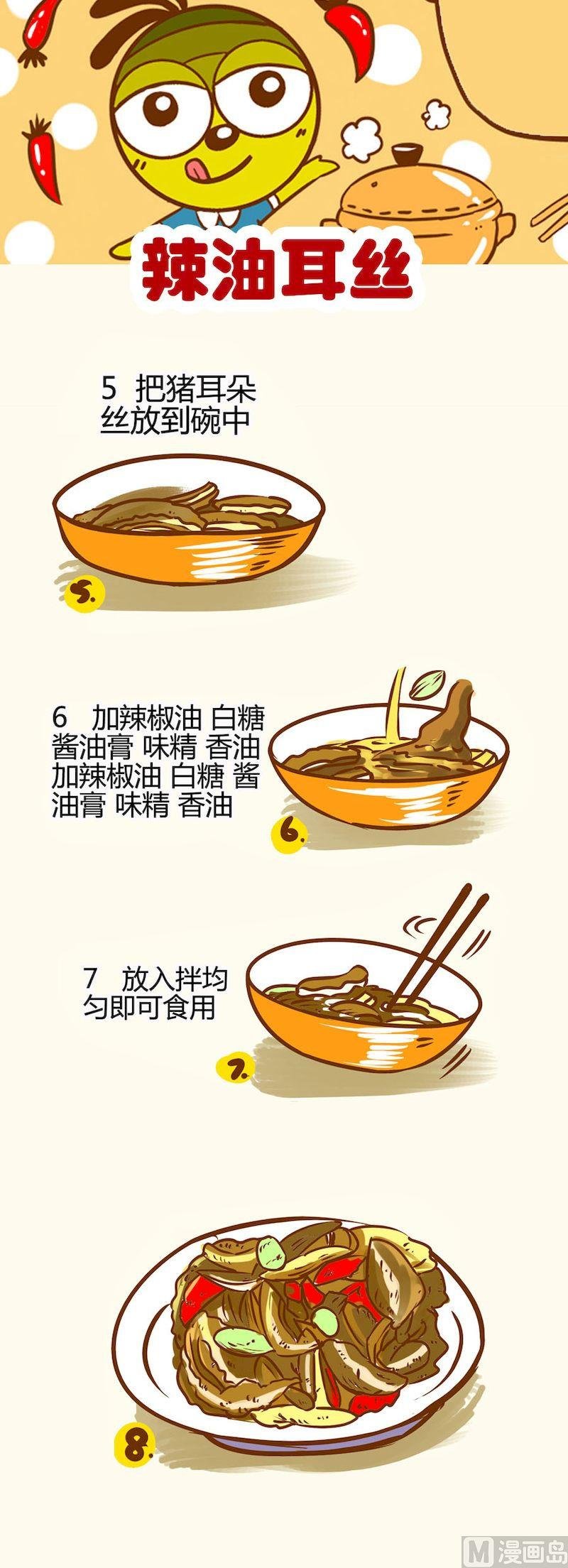 辣油耳丝

5 把猪耳朵丝放到碗中

5.

6 加辣椒油 白糖 酱油膏 味精 香油 加辣椒油 白糖 酱油膏 味精 香油

6.

7 放入拌均匀即可食用

7.

8.

M 漫画岛