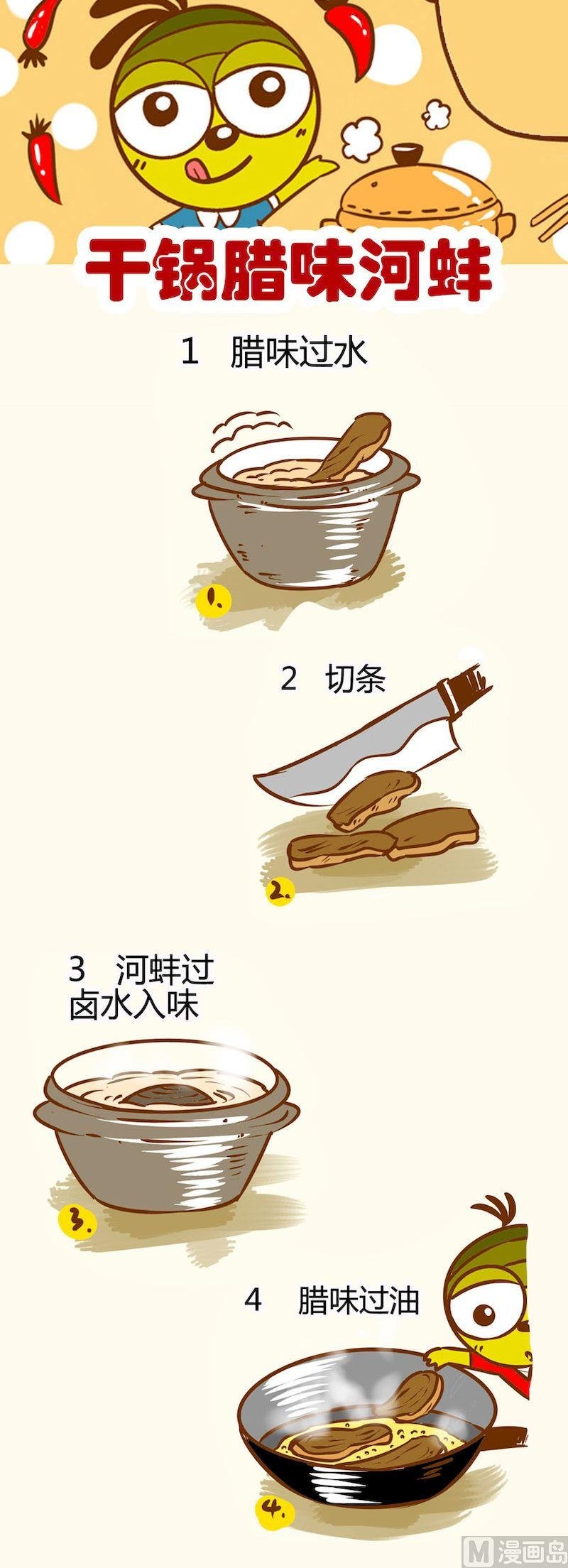 干锅腊味河蚌

1 腊味过水

1.

2 切条

2.

3 河蚌过卤水入味

3.

4 腊味过油

4.

M 漫画岛